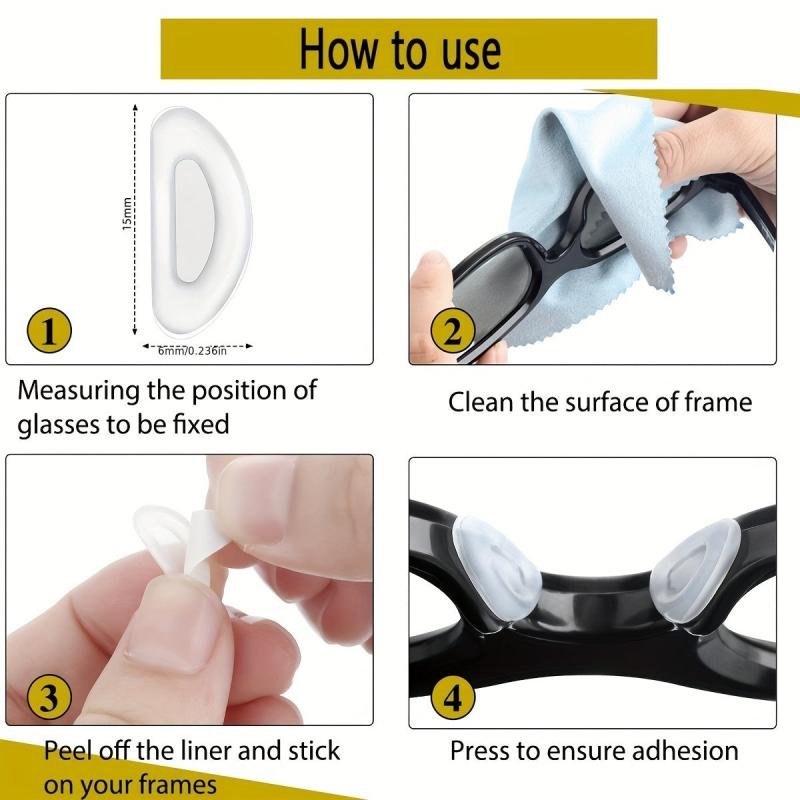 How to use

15mm

6mm/0.236in

1

Measuring the position of glasses to be fixed

2

Clean the surface of frame

3

Peel off the liner and stick on your frames

4

Press to ensure adhesion