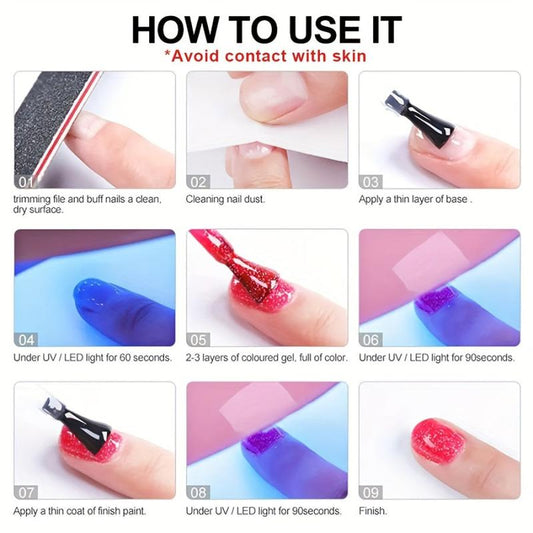 HOW TO USE IT
*Avoid contact with skin

01
trimming file and buff nails a clean, dry surface.

02
Cleaning nail dust.

03
Apply a thin layer of base .

04
Under UV / LED light for 60 seconds.

05
2-3 layers of coloured gel, full of color.

06
Under UV / LED light for 90seconds.

07
Apply a thin coat of finish paint.

08
Under UV / LED light for 90seconds.

09
Finish.