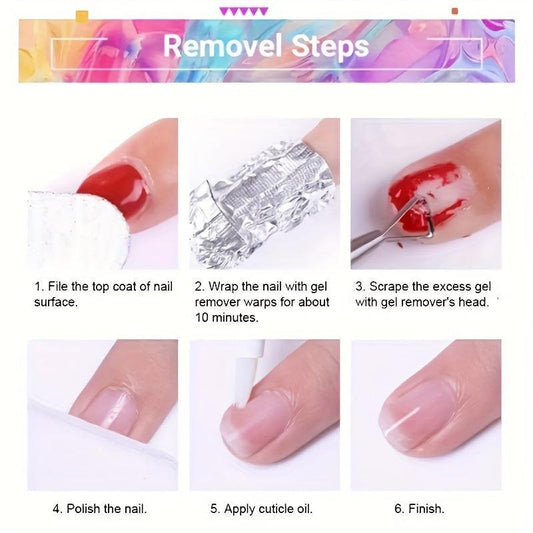 Removel Steps

1. File the top coat of nail surface.

2. Wrap the nail with gel remover warps for about 10 minutes.

3. Scrape the excess gel with gel remover's head.

4. Polish the nail.

5. Apply cuticle oil.

6. Finish.