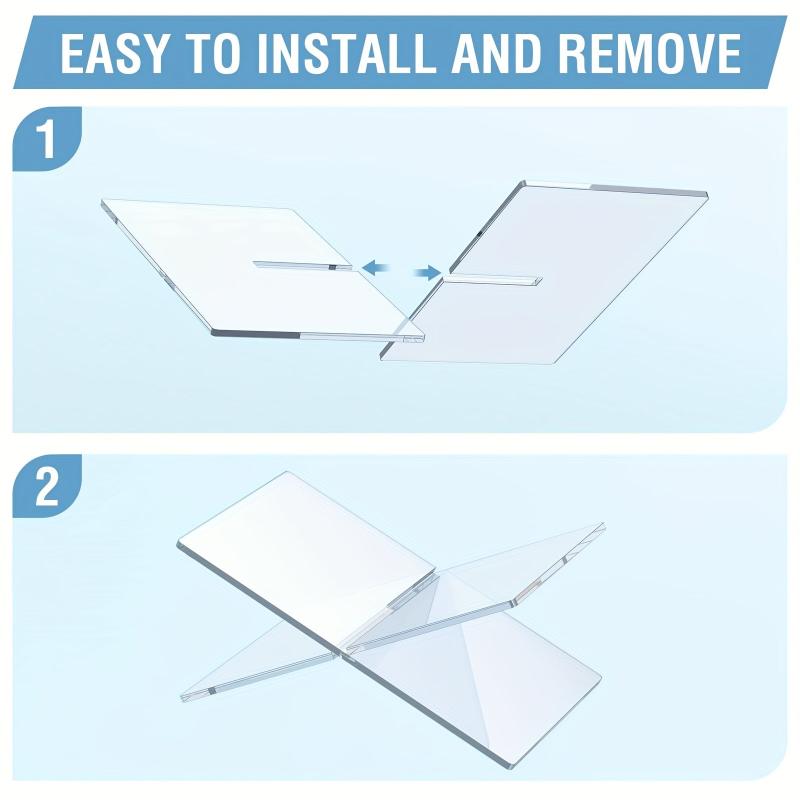 EASY TO INSTALL AND REMOVE

1

2