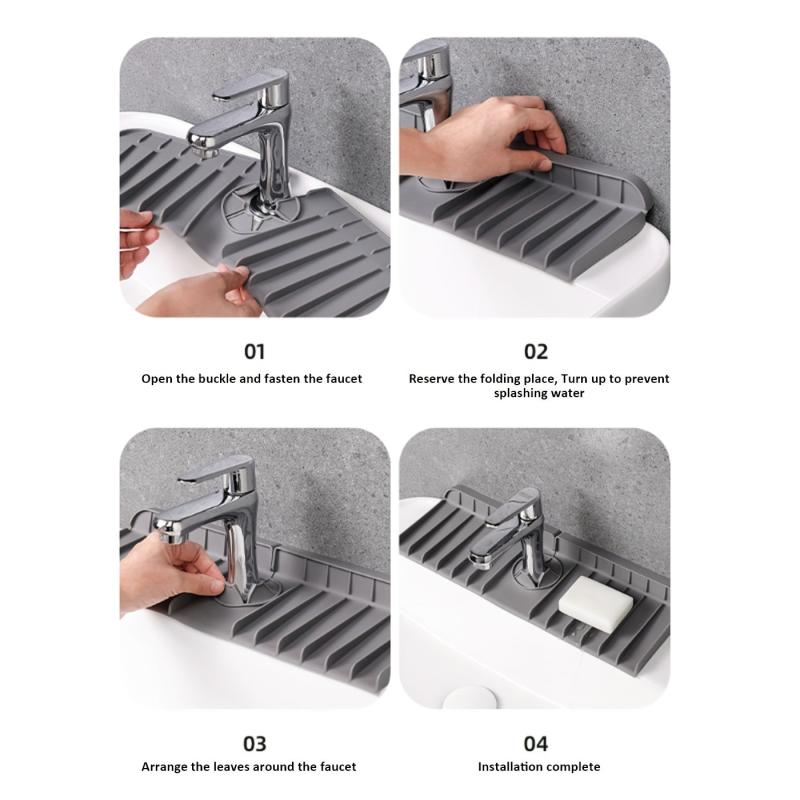 01

Open the buckle and fasten the faucet

02

Reserve the folding place, Turn up to prevent splashing water

03

Arrange the leaves around the faucet

04

Installation complete