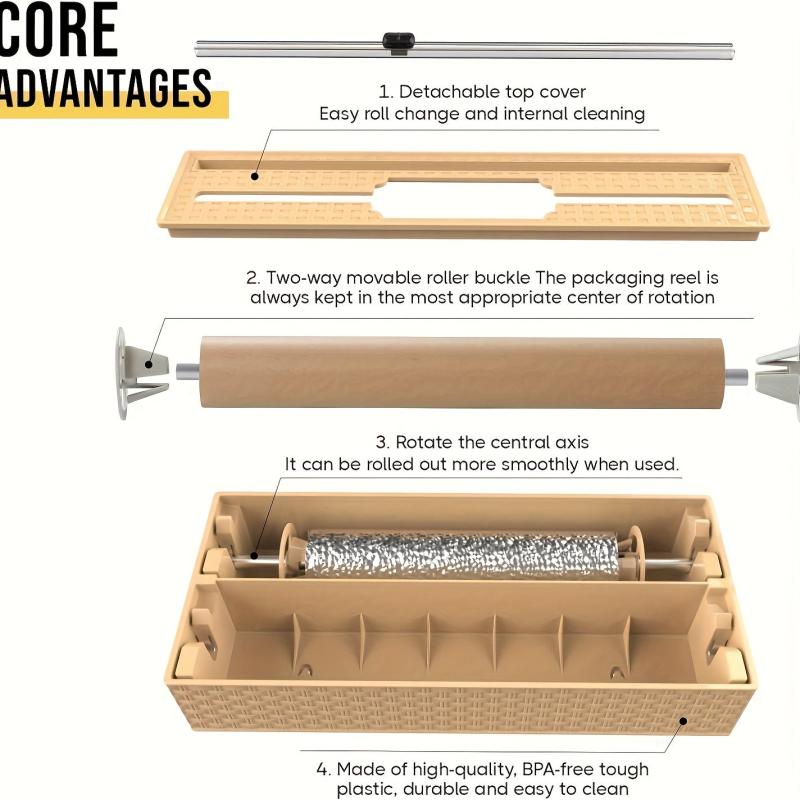 CORE
ADVANTAGES

1. Detachable top cover
Easy roll change and internal cleaning

2. Two-way movable roller buckle The packaging reel is always kept in the most appropriate center of rotation

3. Rotate the central axis
It can be rolled out more smoothly when used.

4. Made of high-quality, BPA-free tough plastic, durable and easy to clean