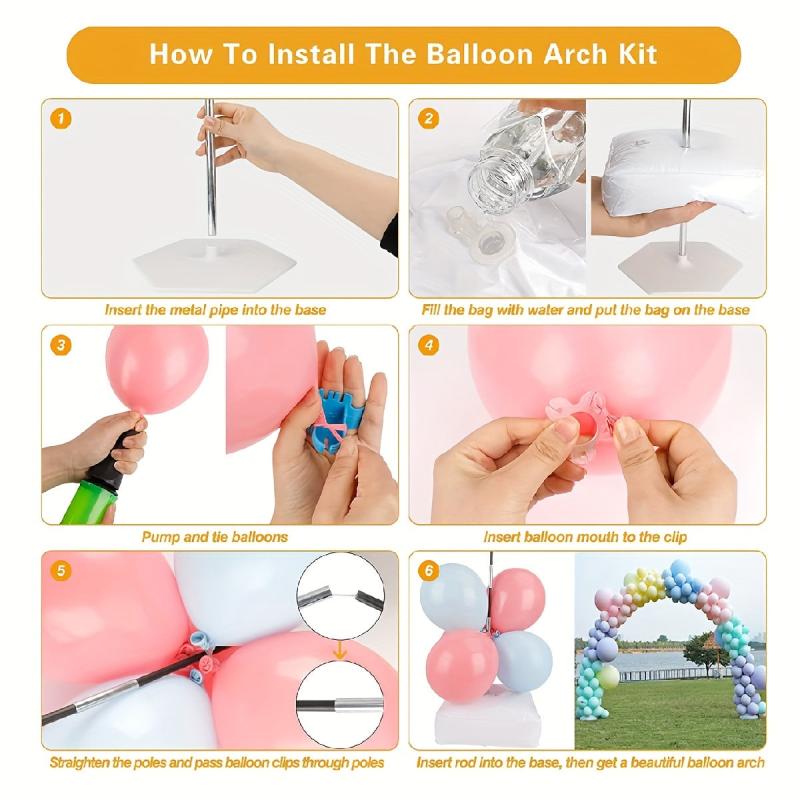 How To Install The Balloon Arch Kit

1

Insert the metal pipe into the base

2

Fill the bag with water and put the bag on the base

3

Pump and tie balloons

4

Insert balloon mouth to the clip

5

Straighten the poles and pass balloon clips through poles

6

Insert rod into the base, then get a beautiful balloon arch