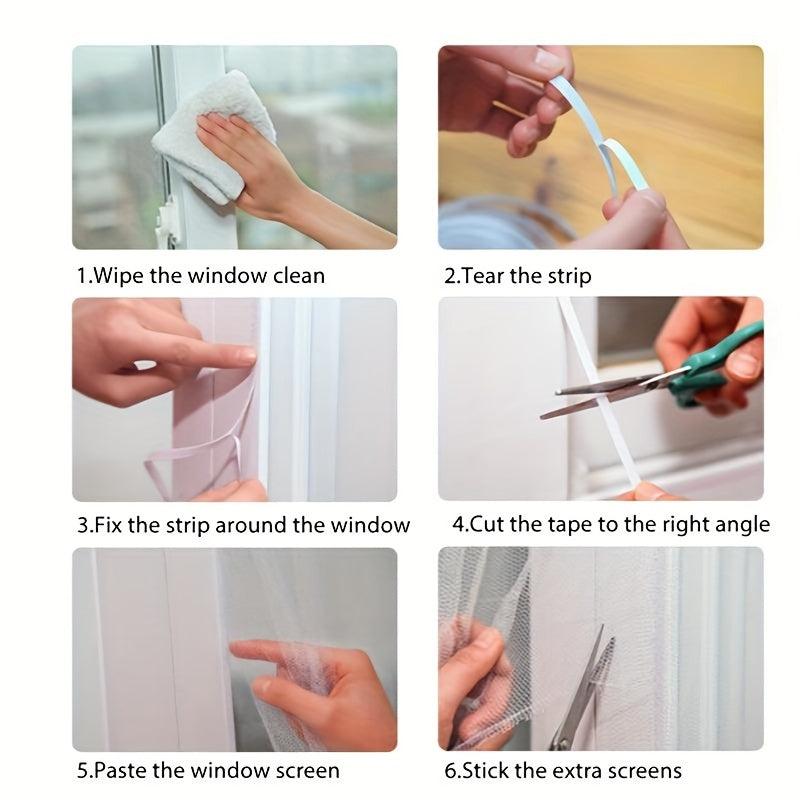 1.Wipe the window clean

2.Tear the strip

3.Fix the strip around the window

4.Cut the tape to the right angle

5.Paste the window screen

6.Stick the extra screens