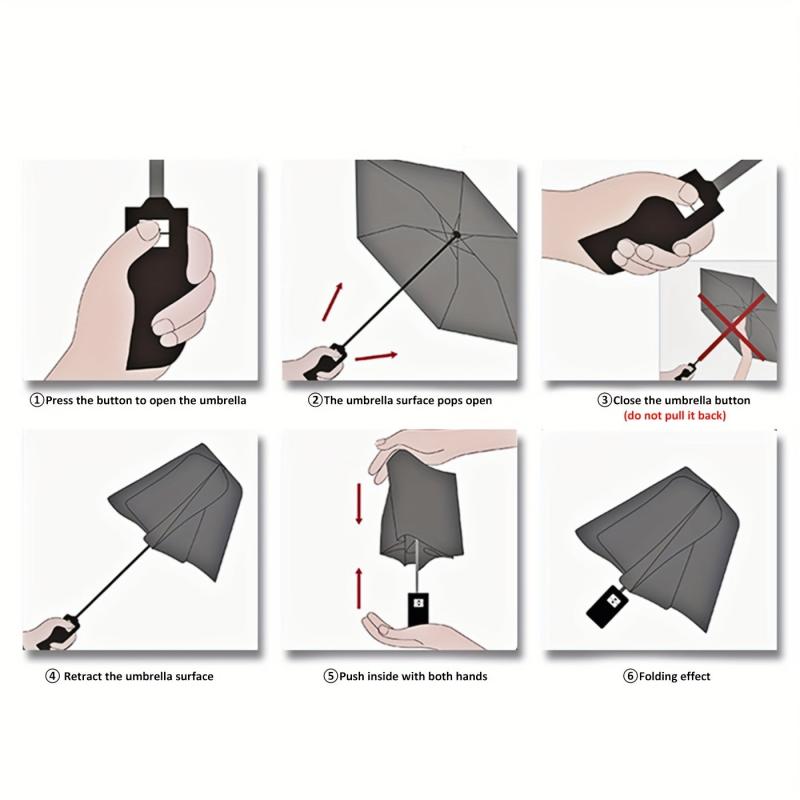 ①Press the button to open the umbrella

②The umbrella surface pops open

③Close the umbrella button
(do not pull it back)

④ Retract the umbrella surface

⑤Push inside with both hands

⑥Folding effect