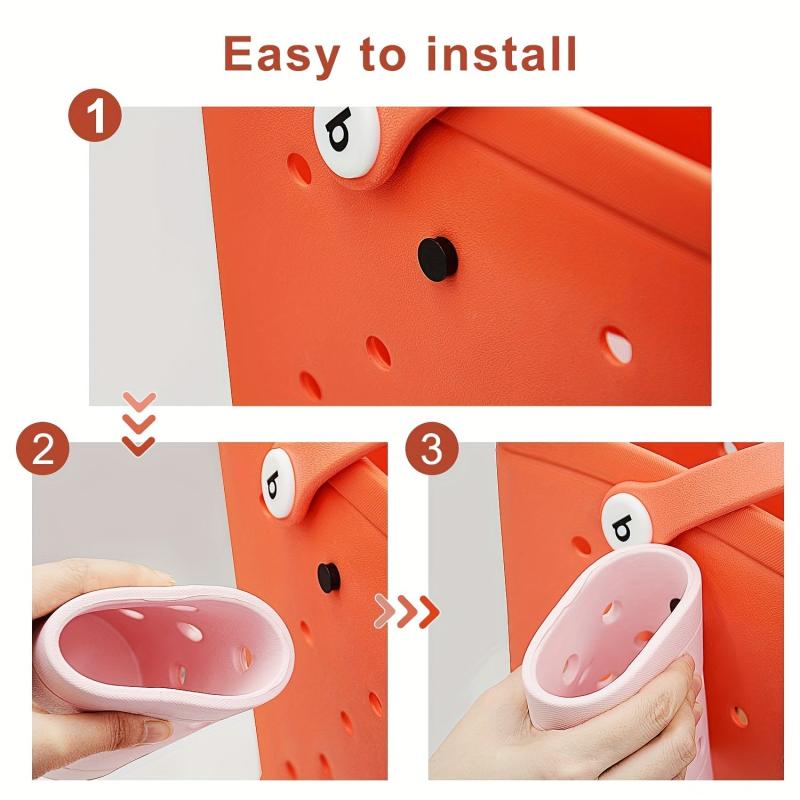 Easy to install

1

b

2

b

3

b