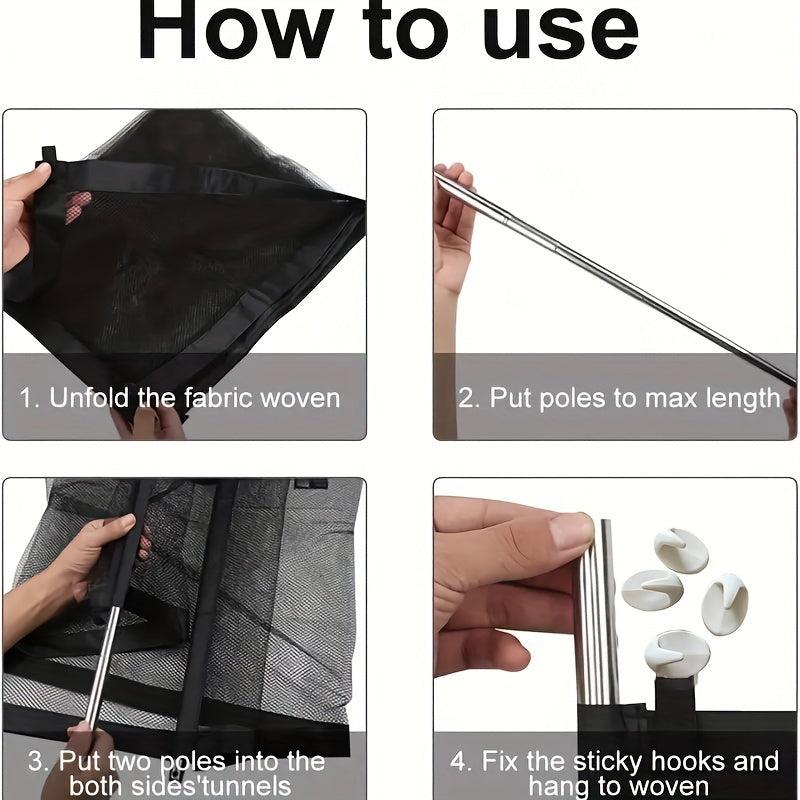 How to use

1. Unfold the fabric woven

2. Put poles to max length

3. Put two poles into the both sides'tunnels

4. Fix the sticky hooks and hang to woven