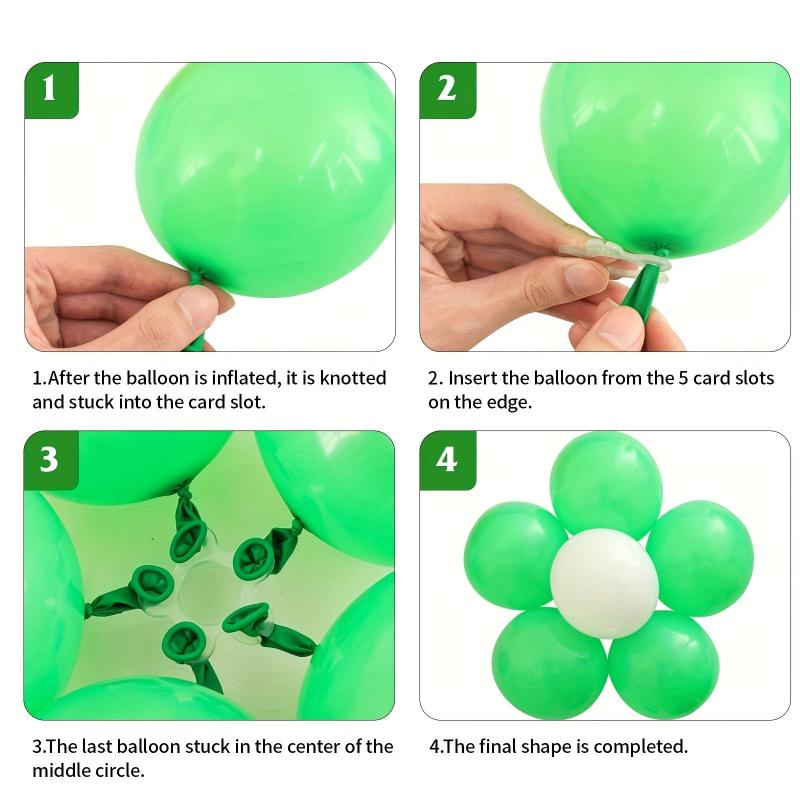 1

1.After the balloon is inflated, it is knotted and stuck into the card slot.

2

2. Insert the balloon from the 5 card slots on the edge.

3

3.The last balloon stuck in the center of the middle circle.

4

4.The final shape is completed.