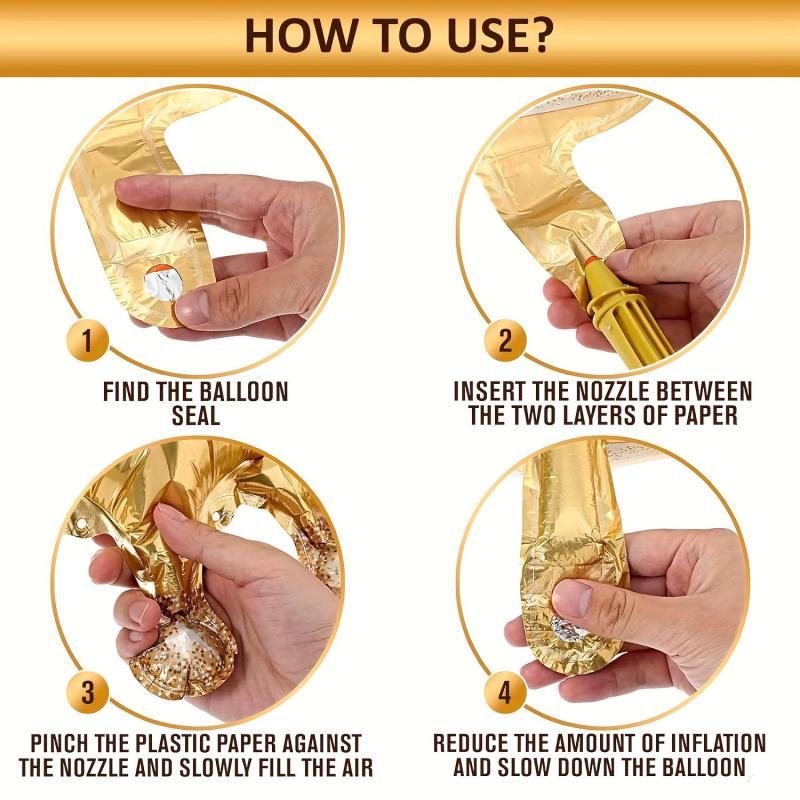 HOW TO USE?

1

FIND THE BALLOON SEAL

2

INSERT THE NOZZLE BETWEEN THE TWO LAYERS OF PAPER

3

PINCH THE PLASTIC PAPER AGAINST THE NOZZLE AND SLOWLY FILL THE AIR

4

REDUCE THE AMOUNT OF INFLATION AND SLOW DOWN THE BALLOON