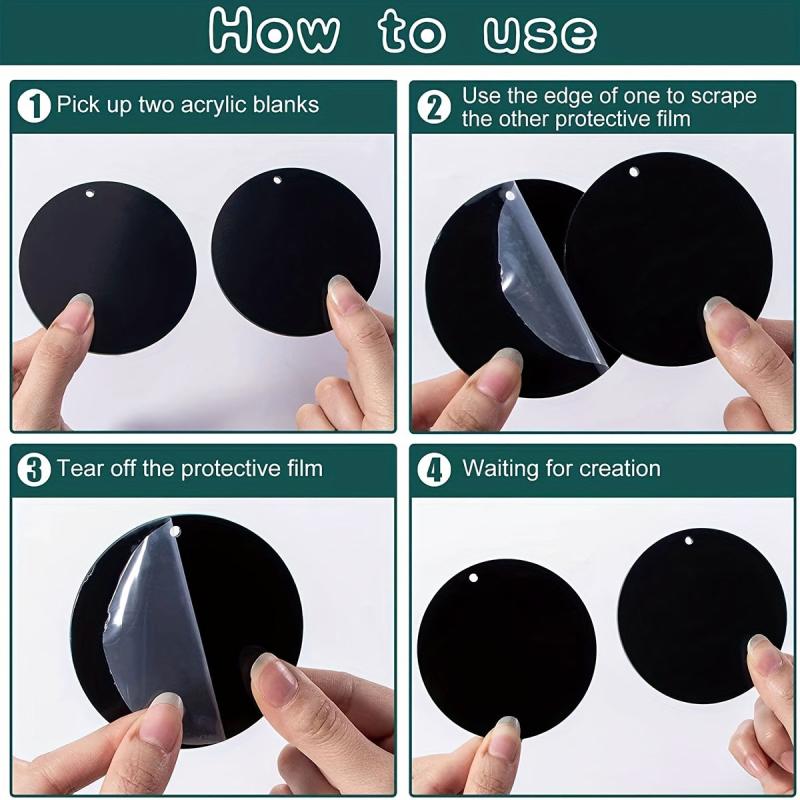 How to use

1 Pick up two acrylic blanks

2 Use the edge of one to scrape the other protective film

3 Tear off the protective film

4 Waiting for creation