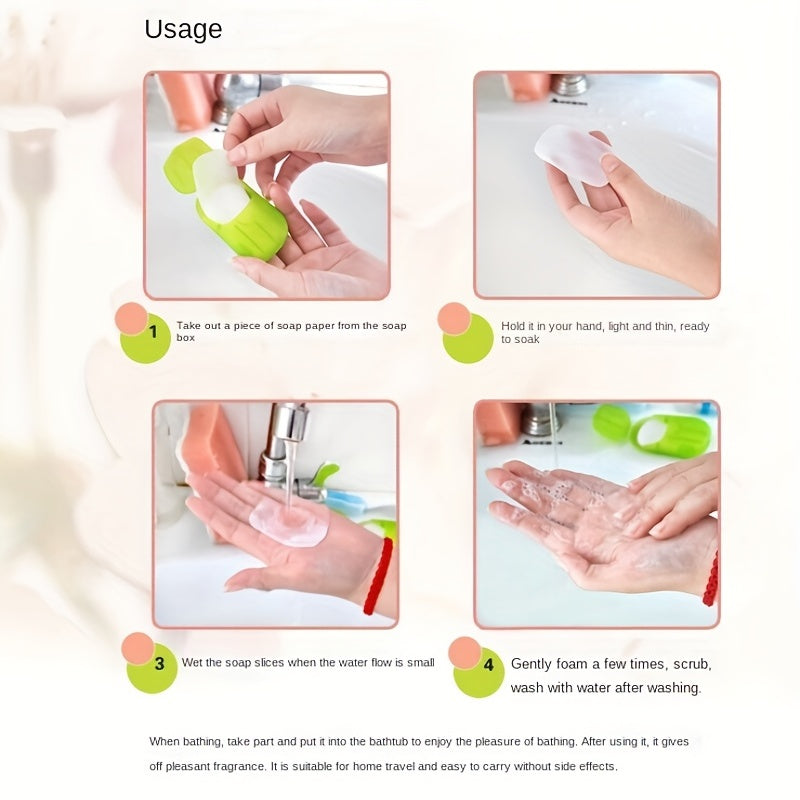 Usage

1 Take out a piece of soap paper from the soap box

Hold it in your hand, light and thin, ready to soak

3 Wet the soap slices when the water flow is small

4 Gently foam a few times, scrub, wash with water after washing.

When bathing, take part and put it into the bathtub to enjoy the pleasure of bathing. After using it, it gives off pleasant fragrance. It is suitable for home travel and easy to carry without side effects.