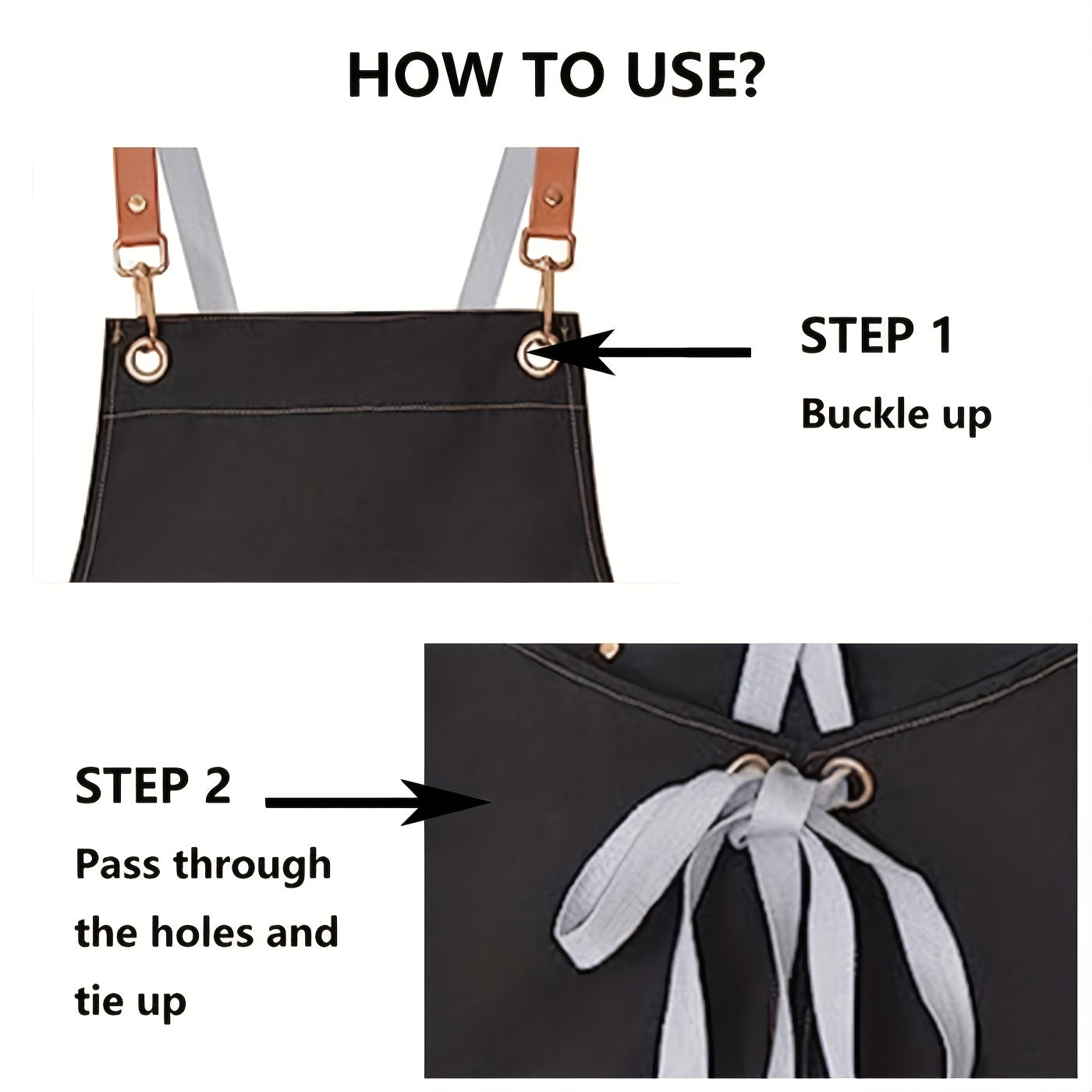 HOW TO USE?

STEP 1
Buckle up

STEP 2
Pass through the holes and tie up