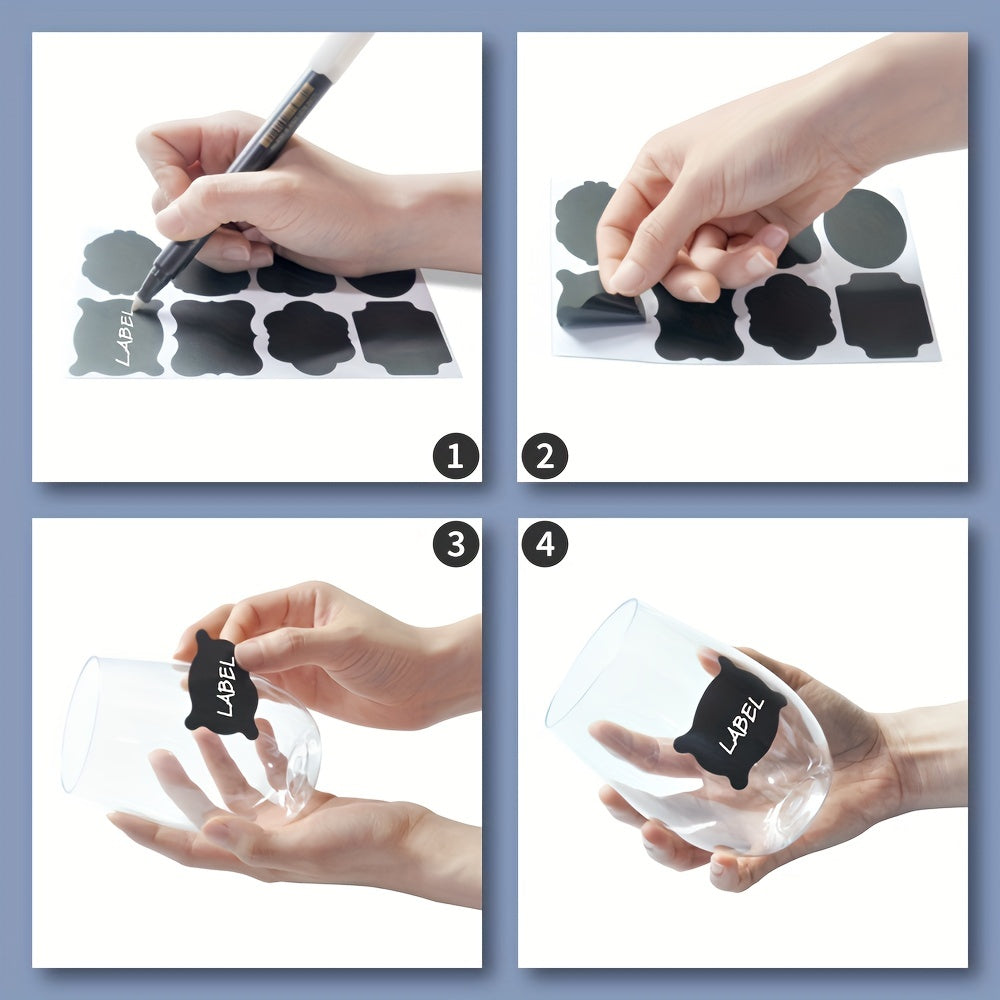 LABEL

1

2

3

LABEL

4

LABEL