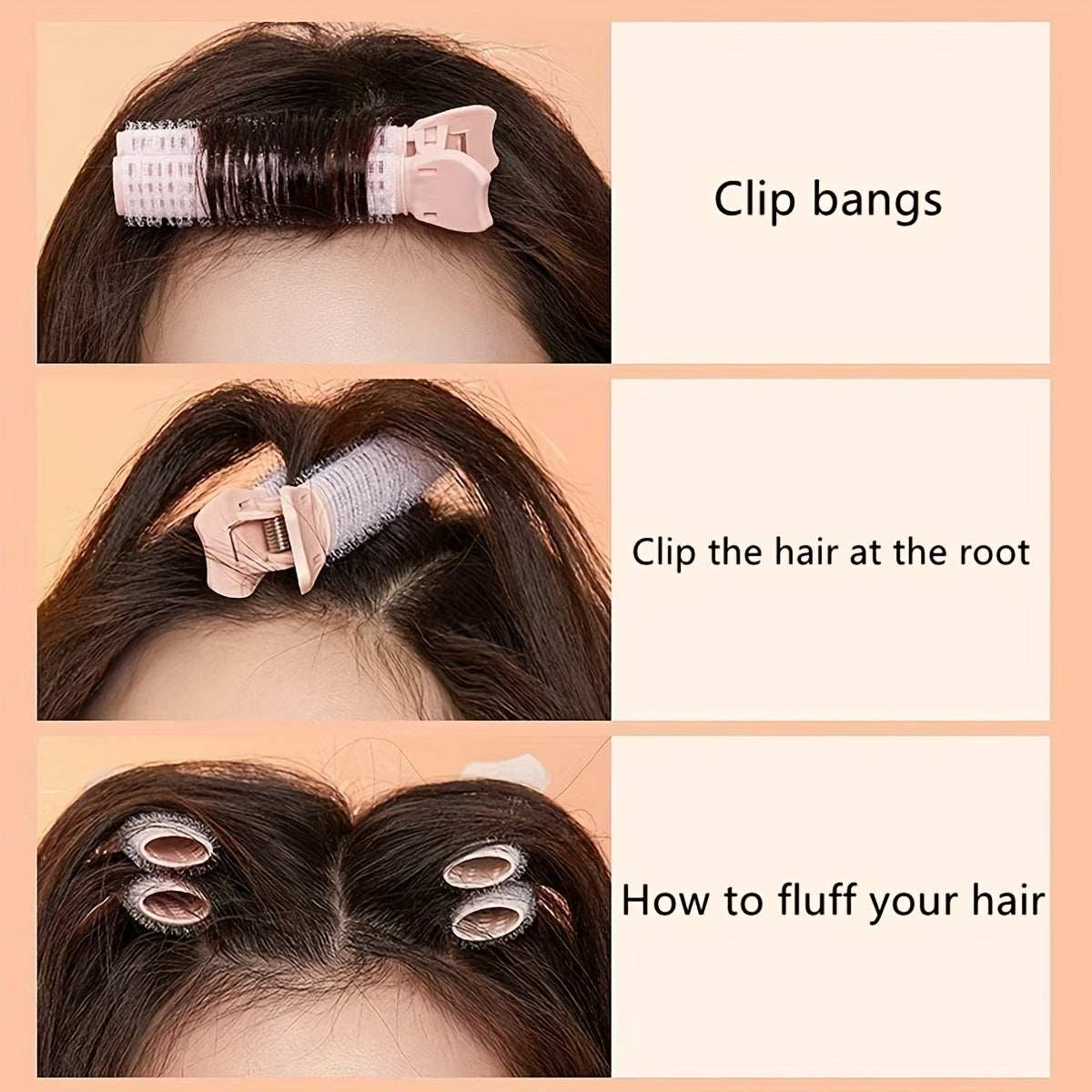 Clip bangs

Clip the hair at the root

How to fluff your hair