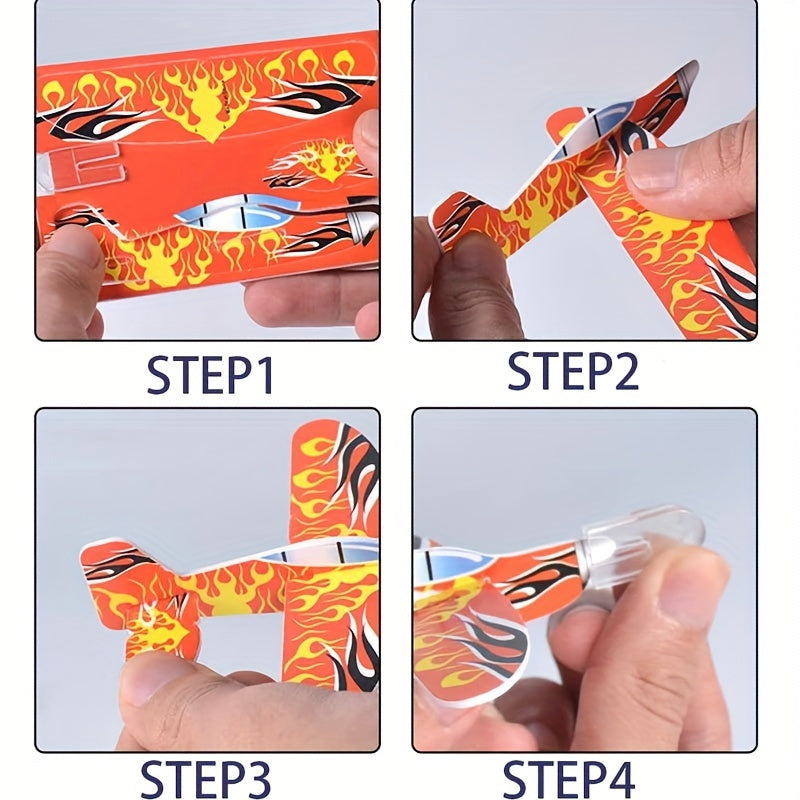 STEP1

STEP2

STEP3

STEP4