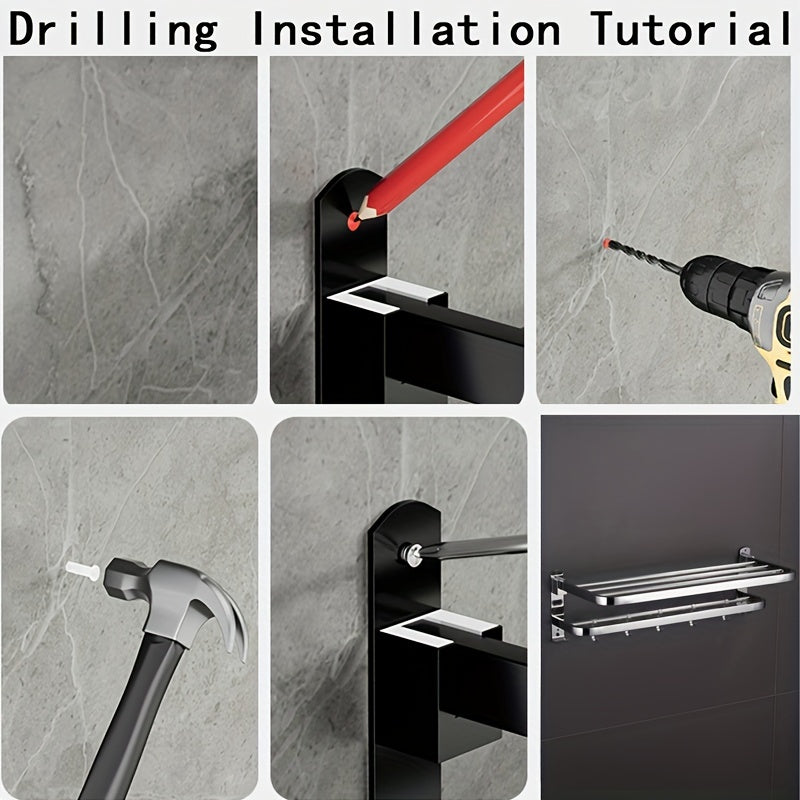 Drilling Installation Tutorial