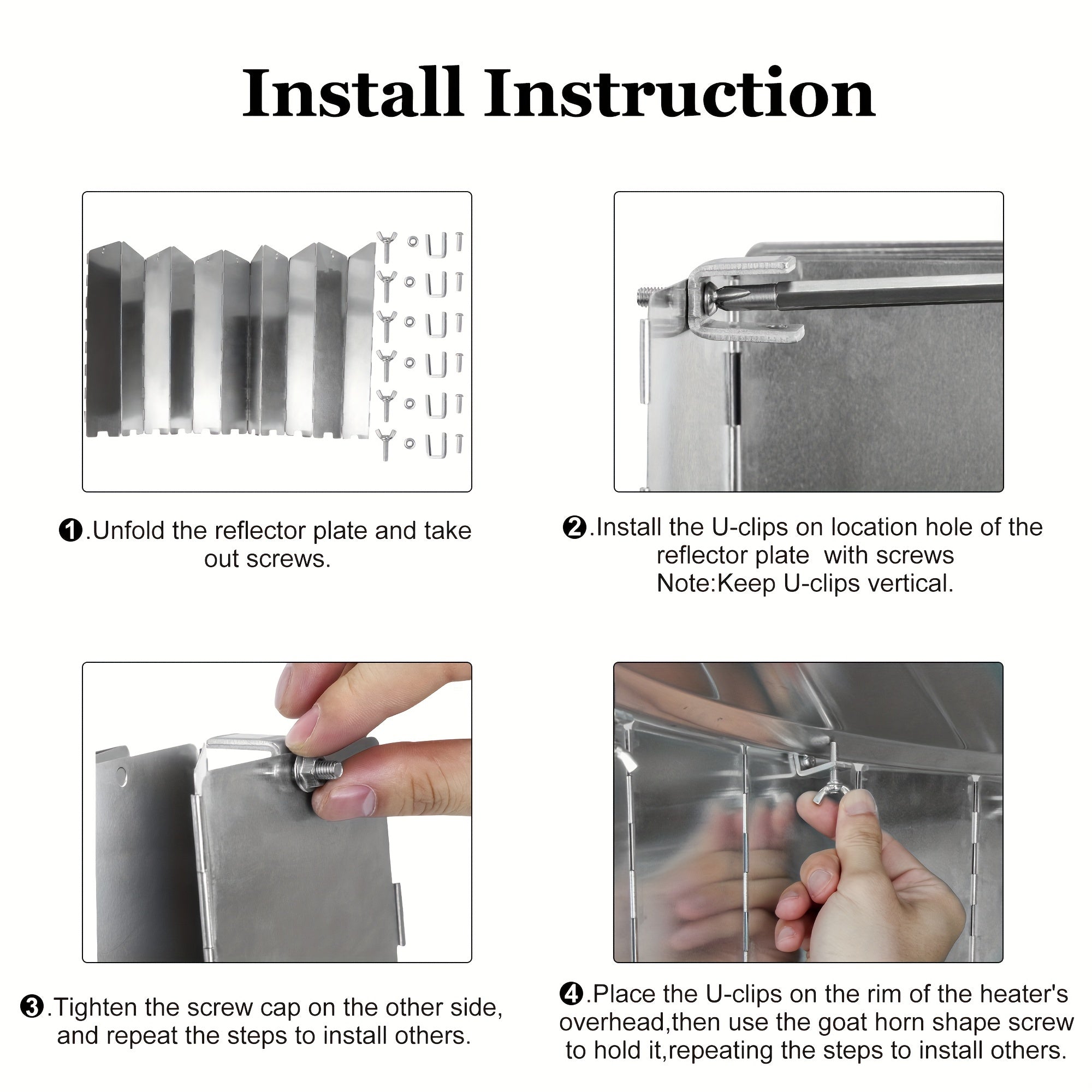 Install Instruction

❶.Unfold the reflector plate and take out screws.

❷.Install the U-clips on location hole of the reflector plate with screws
Note:Keep U-clips vertical.

❸.Tighten the screw cap on the other side, and repeat the steps to install others.

❹.Place the U-clips on the rim of the heater's overhead,then use the goat horn shape screw to hold it,repeating the steps to install others.