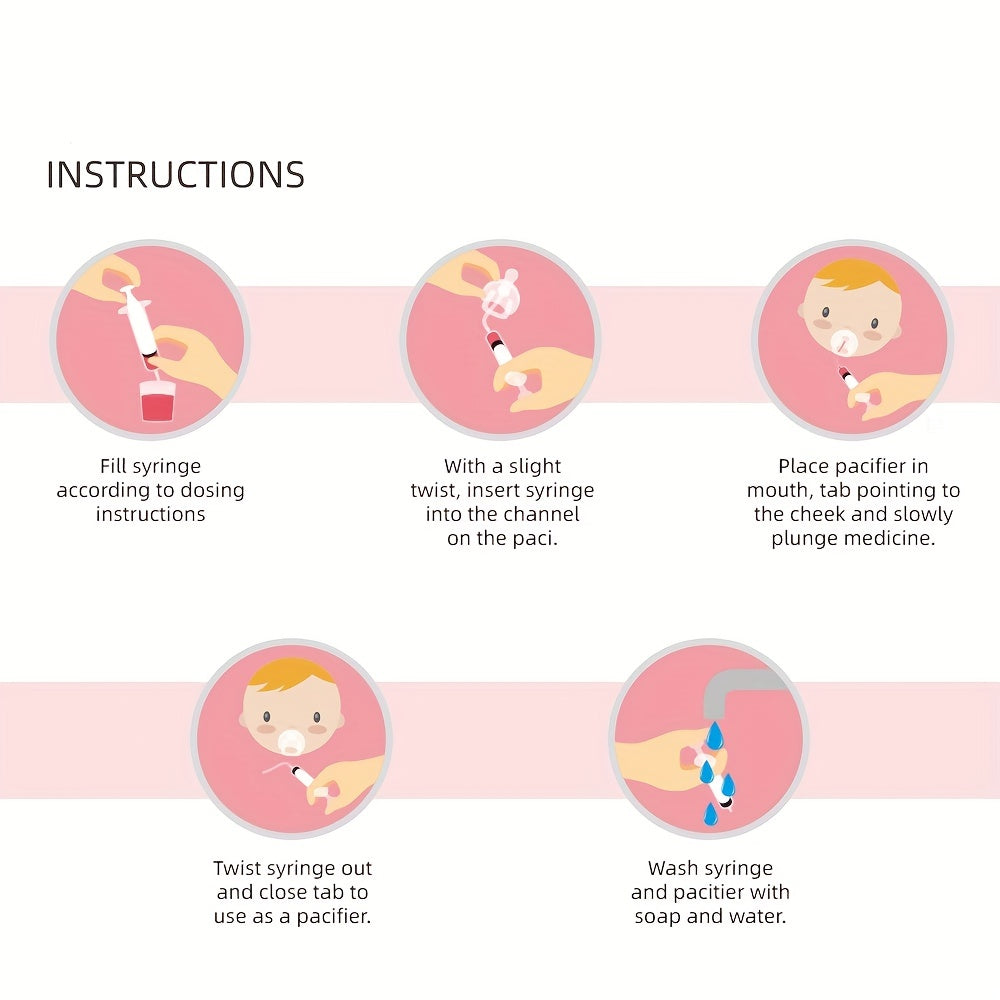 INSTRUCTIONS

Fill syringe according to dosing instructions

With a slight twist, insert syringe into the channel on the paci.

Place pacifier in mouth, tab pointing to the cheek and slowly plunge medicine.

Twist syringe out and close tab to use as a pacifier.

Wash syringe and pacitier with soap and water.