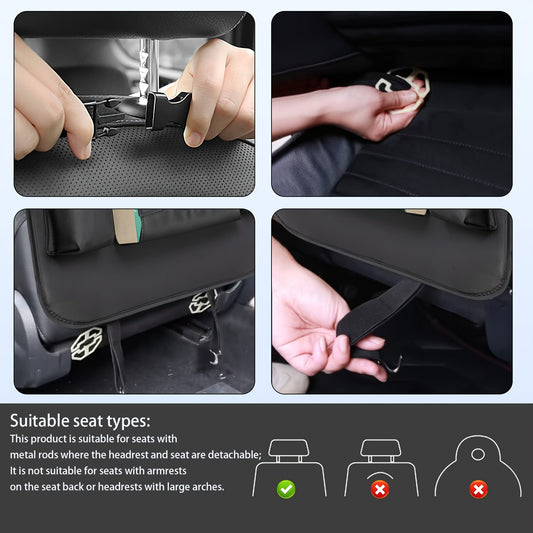 Suitable seat types:
This product is suitable for seats with metal rods where the headrest and seat are detachable; It is not suitable for seats with armrests on the seat back or headrests with large arches.