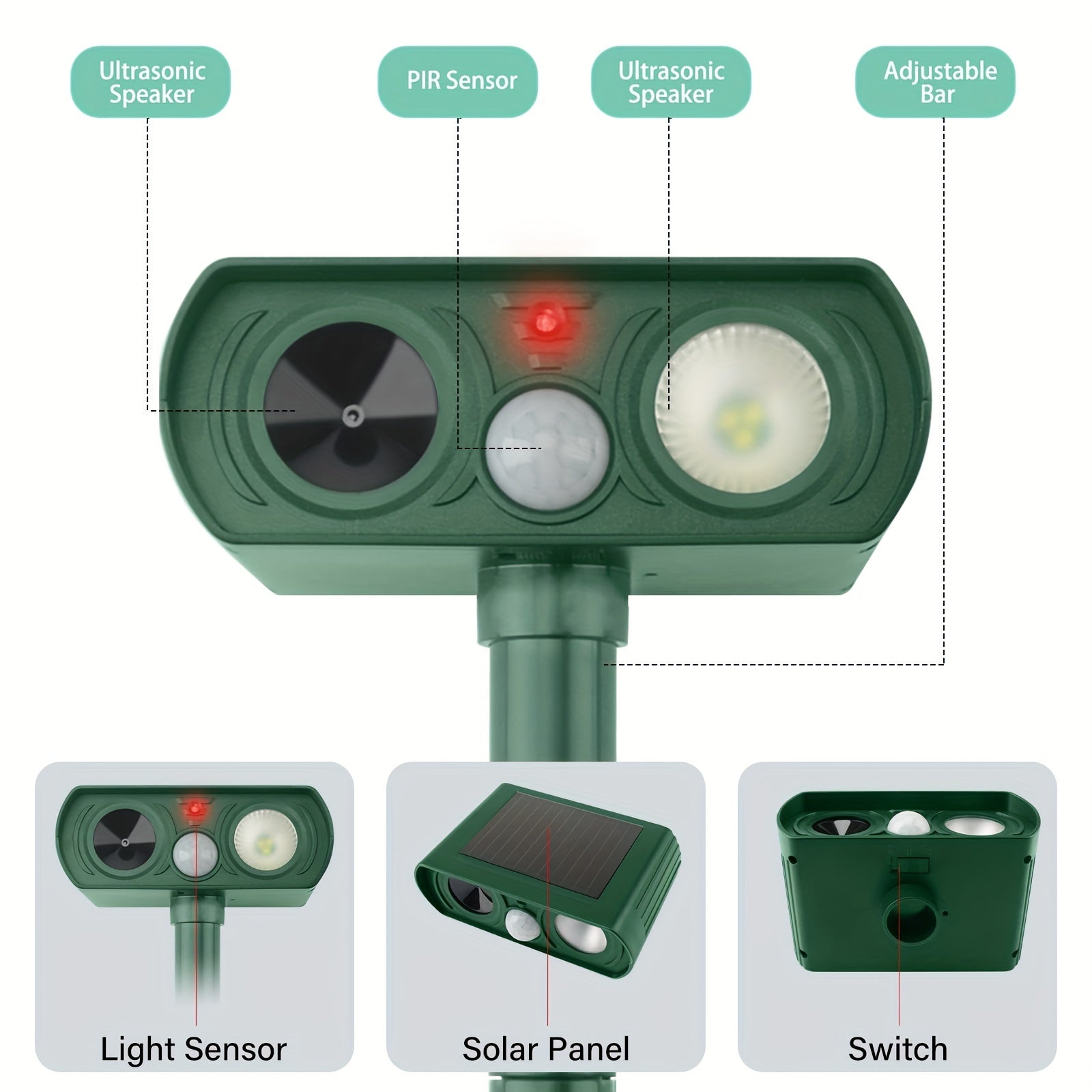 Ultrasonic Speaker

PIR Sensor

Ultrasonic Speaker

Adjustable Bar

Light Sensor

Solar Panel

Switch