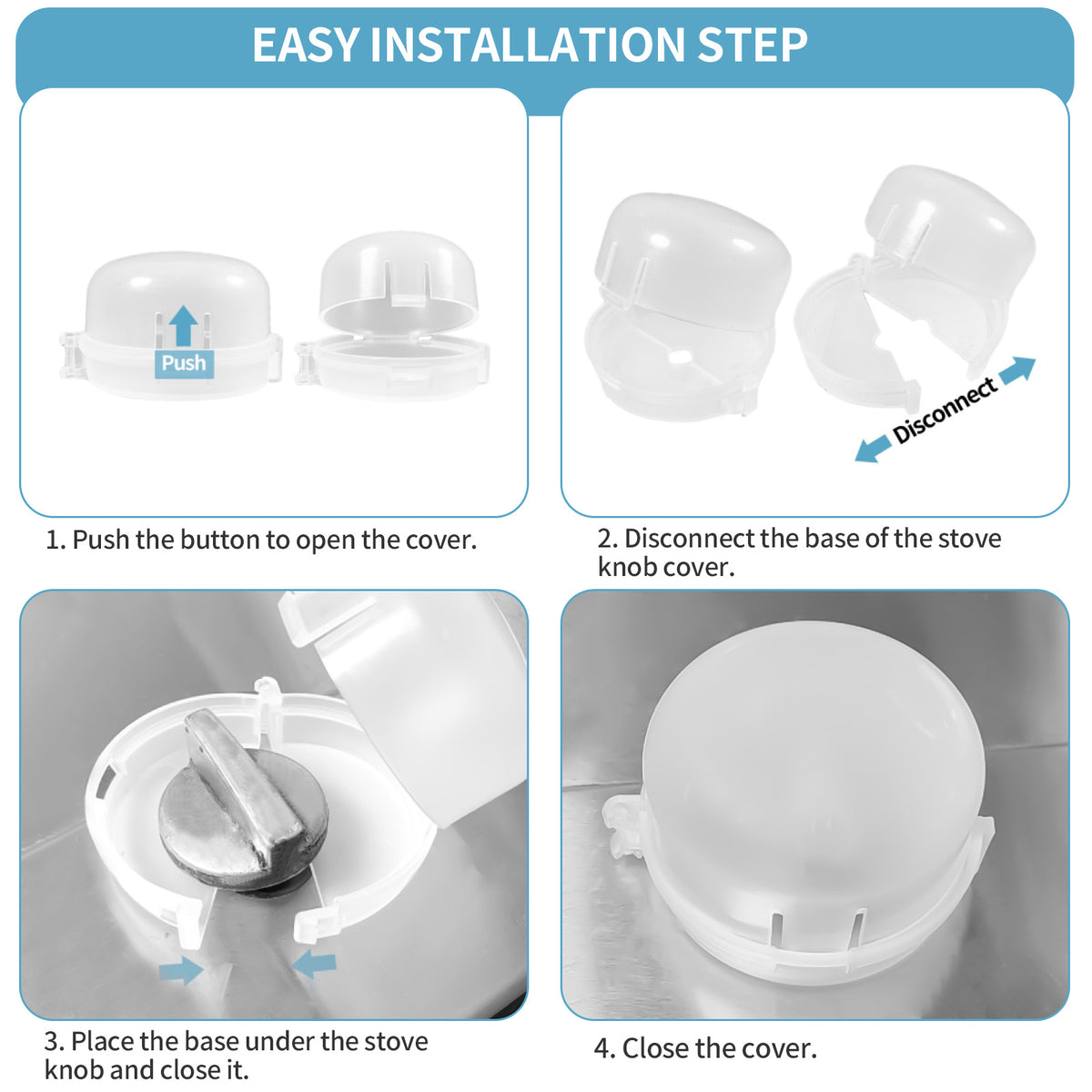 EASY INSTALLATION STEP

Push

1. Push the button to open the cover.

Disconnect

2. Disconnect the base of the stove knob cover.

3. Place the base under the stove knob and close it.

4. Close the cover.