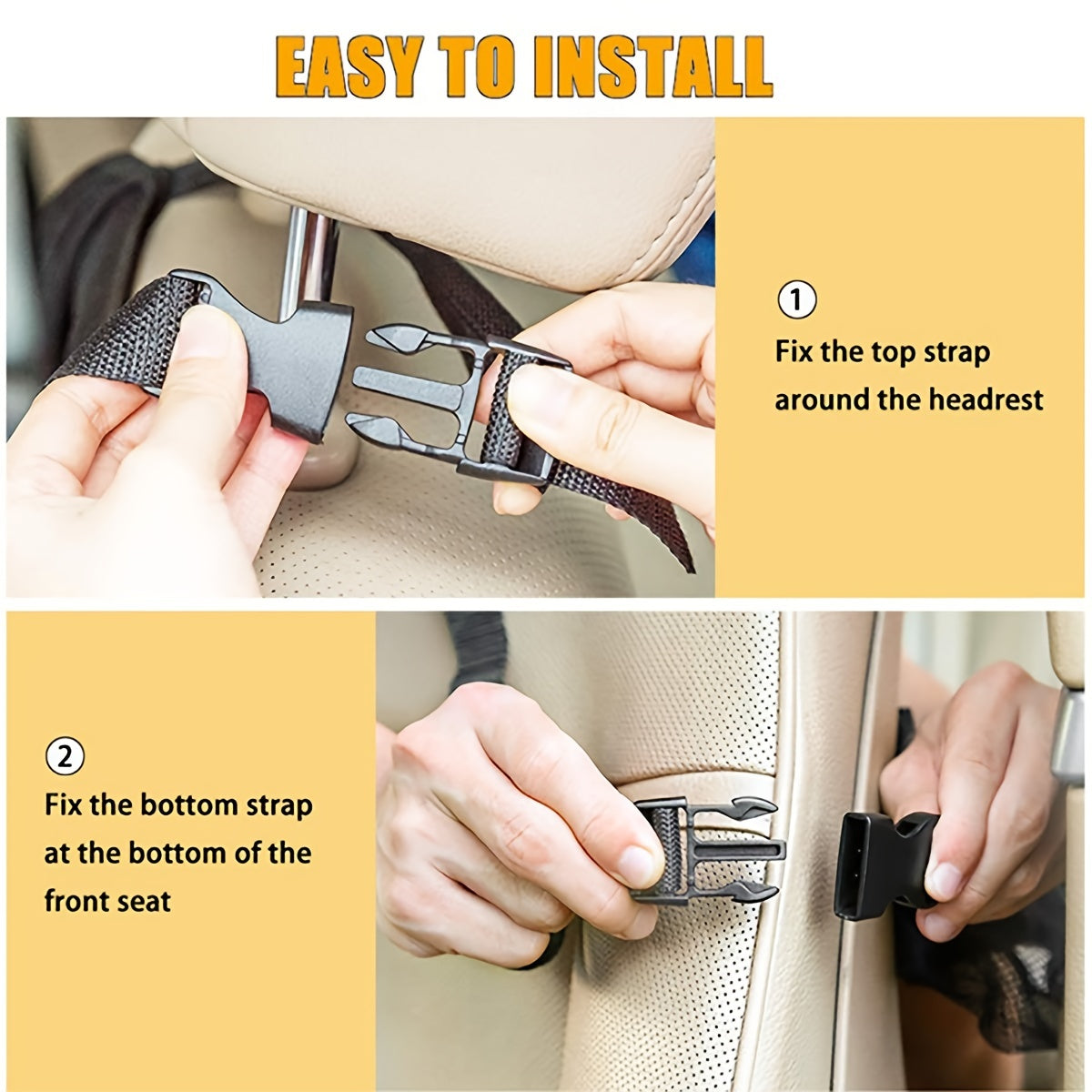 EASY TO INSTALL

①
Fix the top strap around the headrest

②
Fix the bottom strap at the bottom of the front seat