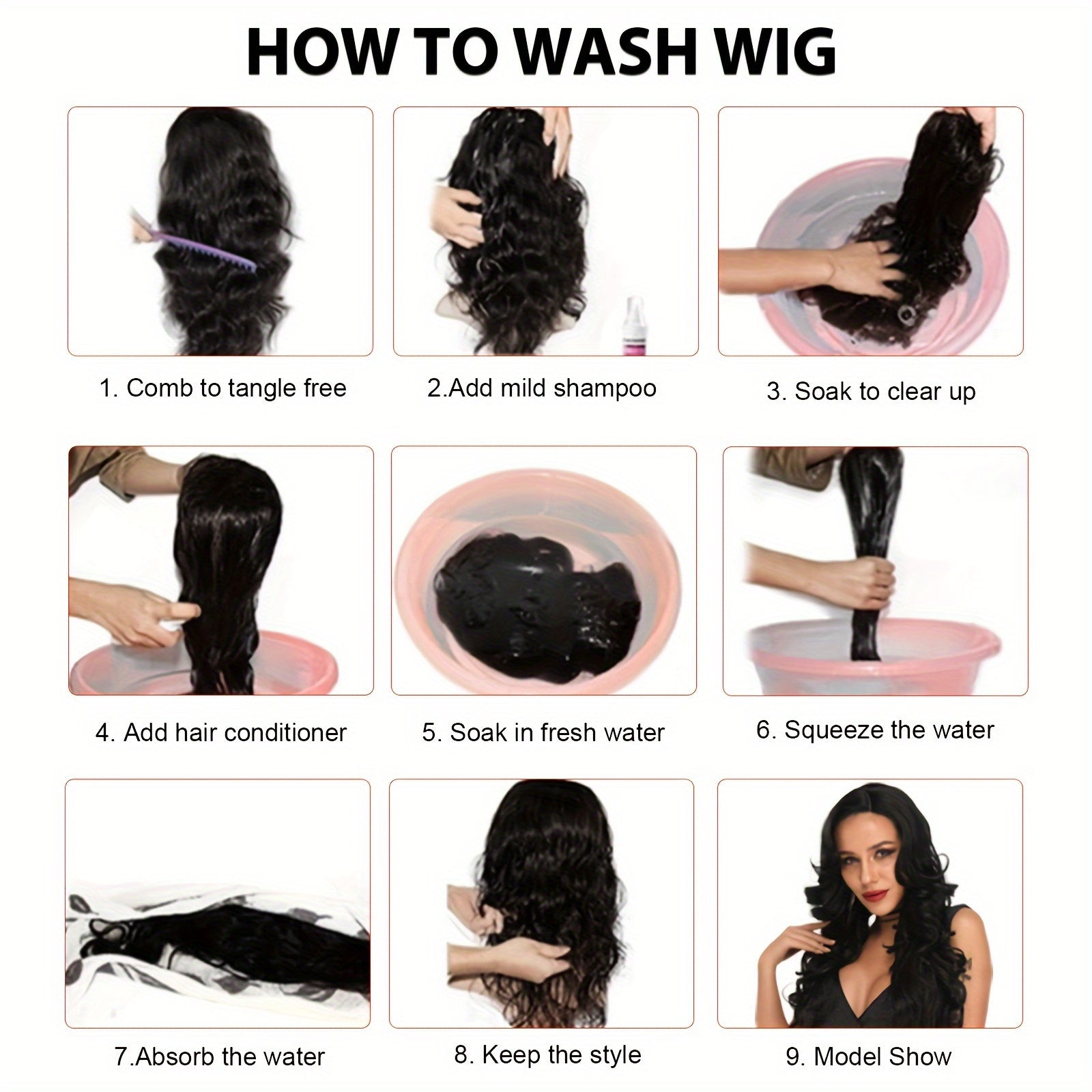 HOW TO WASH WIG

1. Comb to tangle free

2.Add mild shampoo

3. Soak to clear up

4. Add hair conditioner

5. Soak in fresh water

6. Squeeze the water

7.Absorb the water

8. Keep the style

9. Model Show