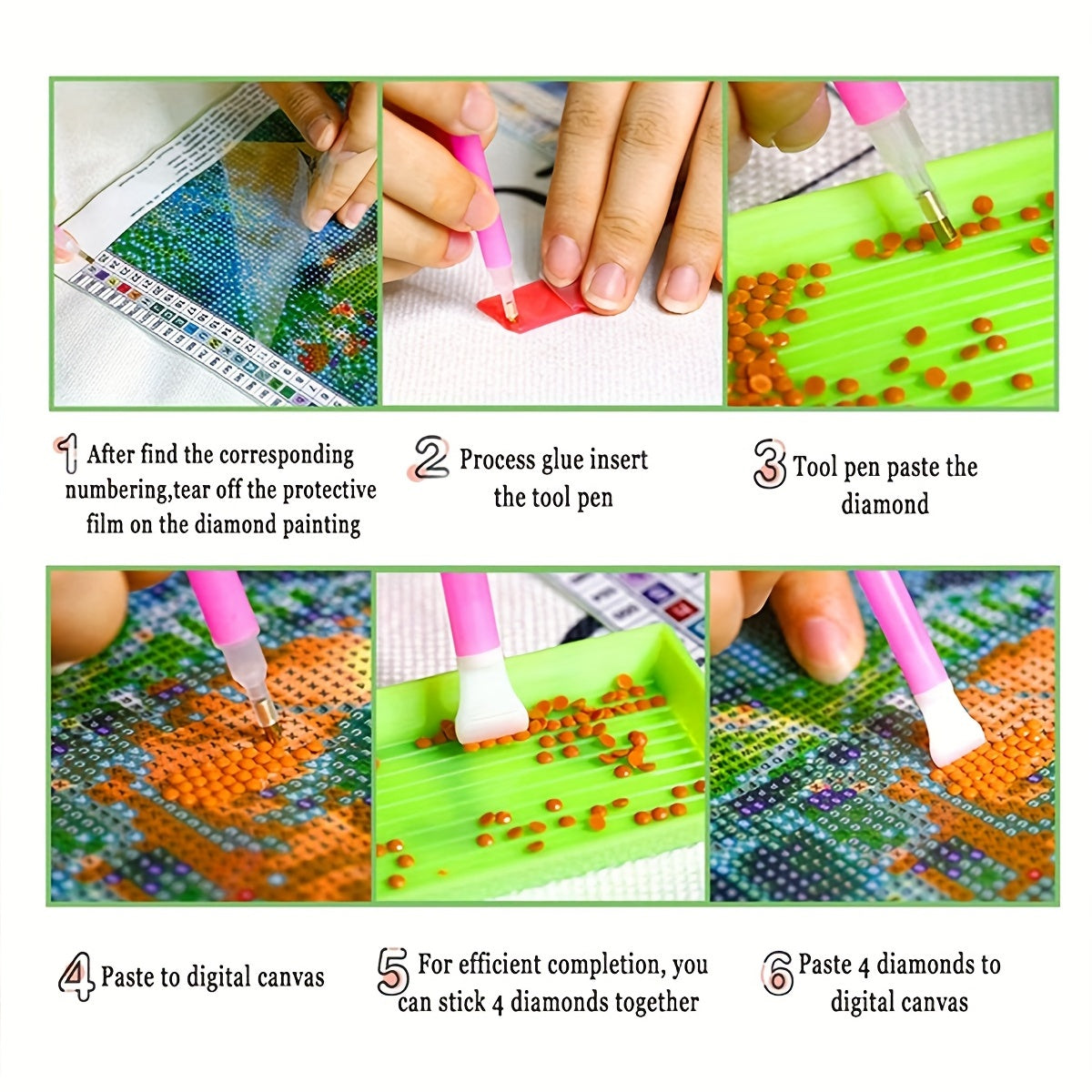 1 After find the corresponding numbering,tear off the protective film on the diamond painting

2 Process glue insert the tool pen

3 Tool pen paste the diamond

4 Paste to digital canvas

5 For efficient completion, you can stick 4 diamonds together

6 Paste 4 diamonds to digital canvas