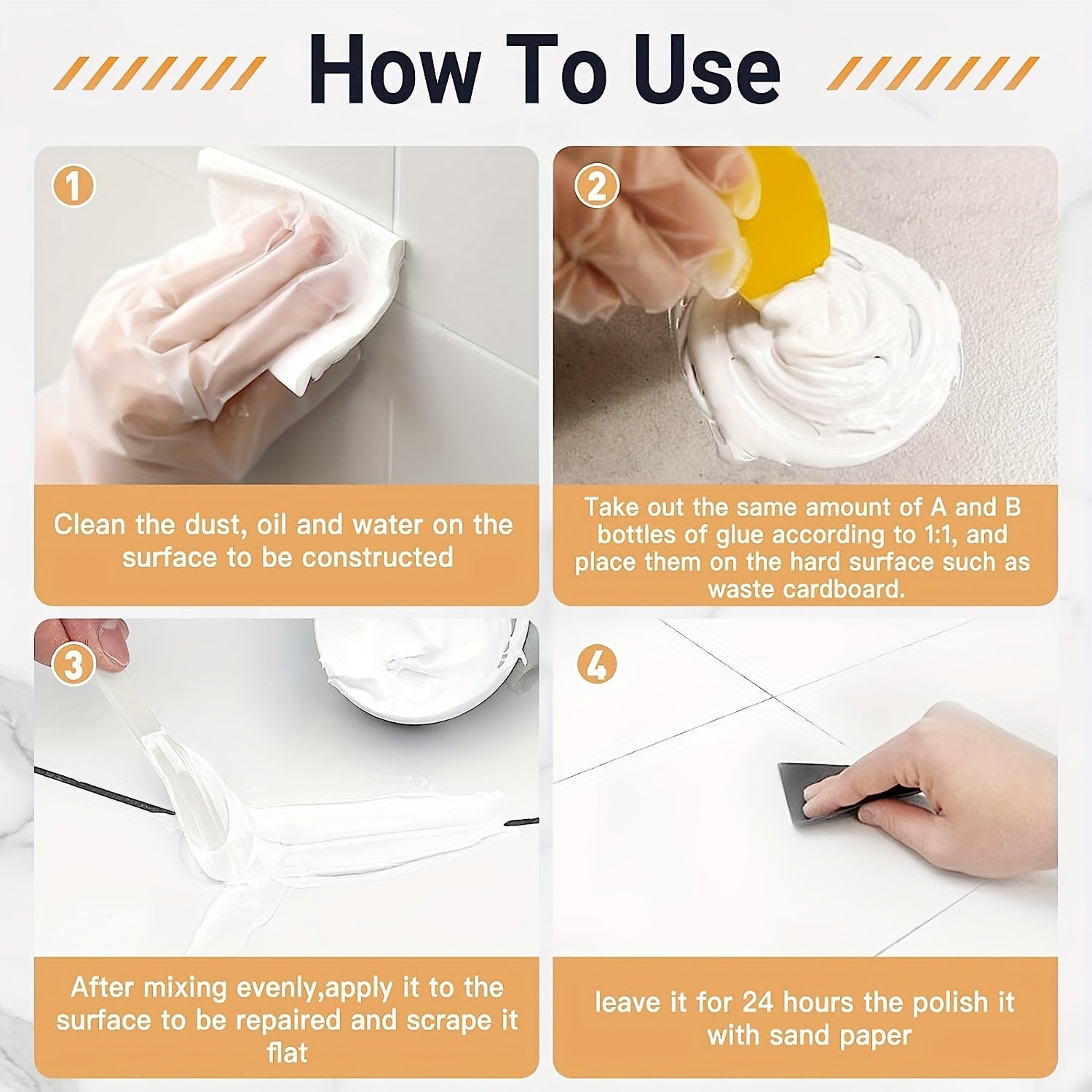 How To Use

1

Clean the dust, oil and water on the surface to be constructed

2

Take out the same amount of A and B bottles of glue according to 1:1, and place them on the hard surface such as waste cardboard.

3

After mixing evenly,apply it to the surface to be repaired and scrape it flat

4

leave it for 24 hours the polish it with sand paper