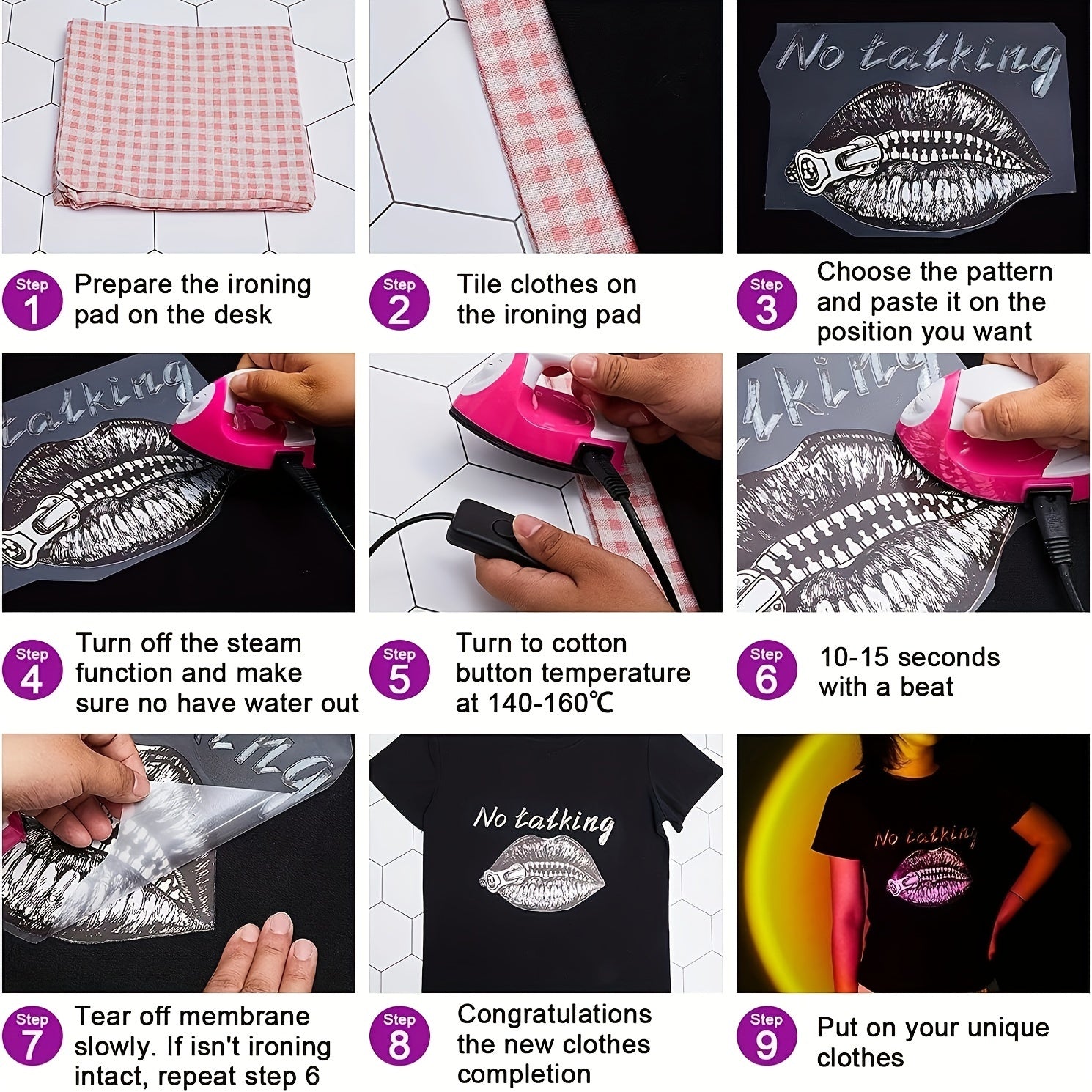 No talking

Step 1 Prepare the ironing pad on the desk

Step 2 Tile clothes on the ironing pad

Step 3 Choose the pattern and paste it on the position you want

talking

Step 4 Turn off the steam function and make sure no have water out

Step 5 Turn to cotton button temperature at 140-160℃

Step 6 10-15 seconds with a beat

No talking

No talking

Step 7 Tear off membrane slowly. If isn't ironing intact, repeat step 6

Step 8 Congratulations the new clothes completion

Step 9 Put on your unique clothes